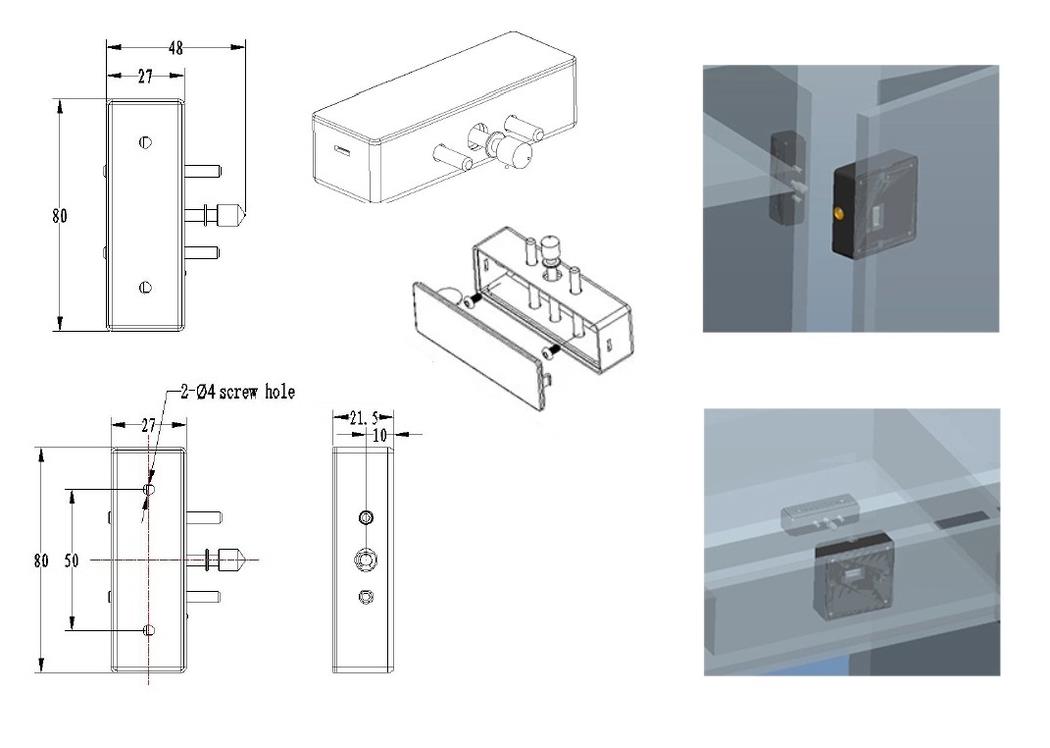 48
27
80

2-Ø4 screw hole
27
80
50

21.5
10