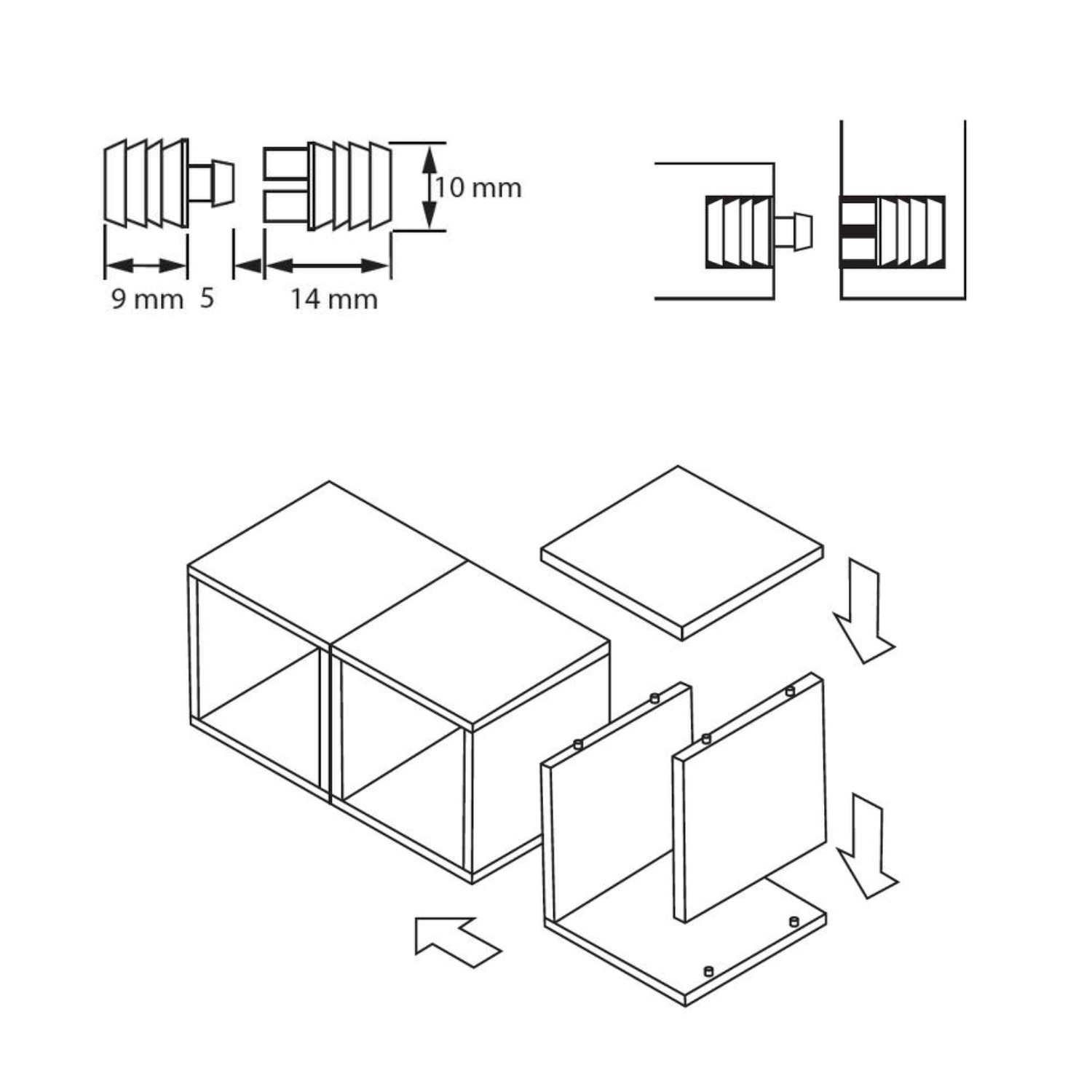 10 mm

9 mm 5 14 mm