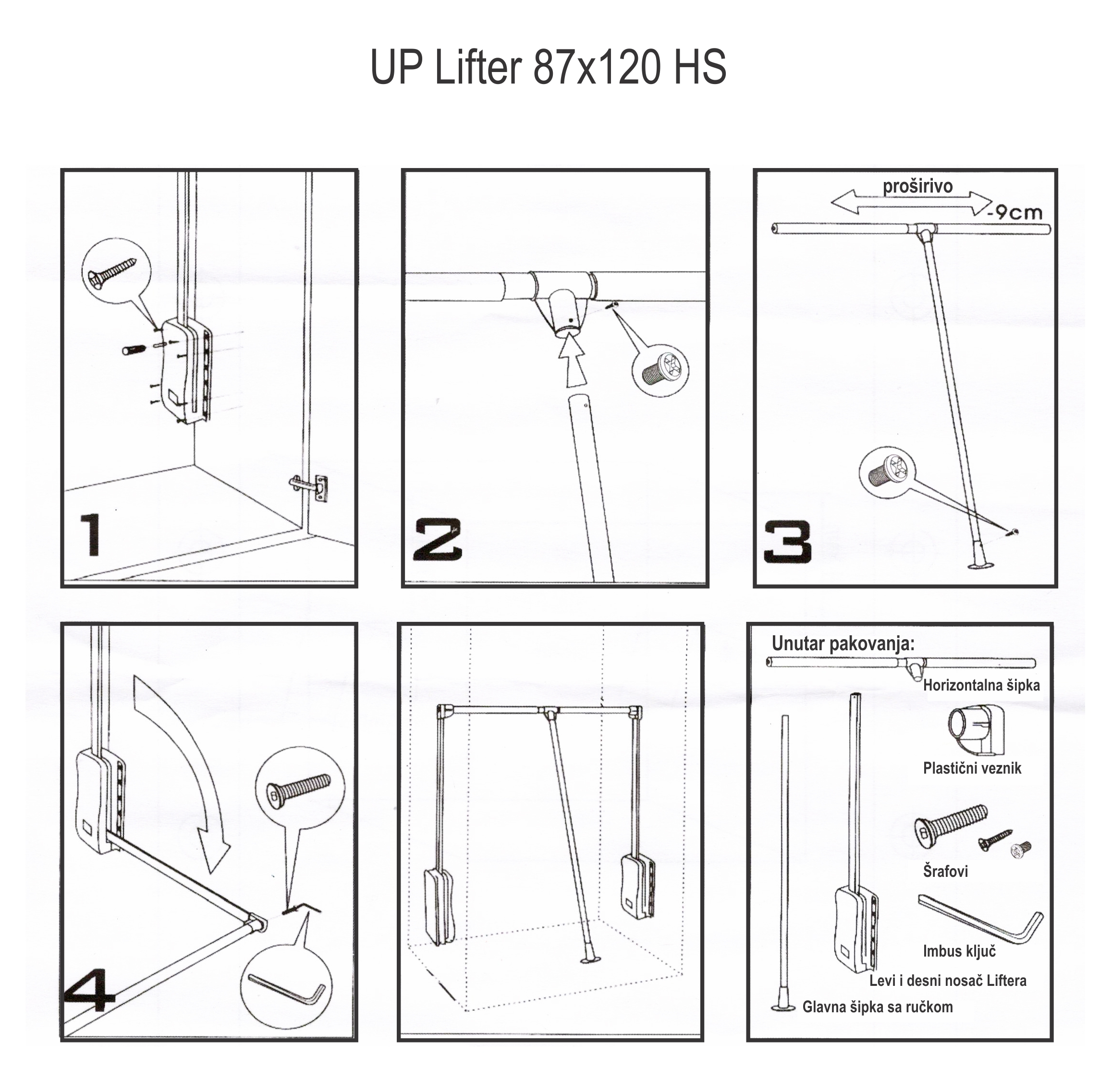 UP Lifter 87x120 HS

1

2

proširivo
-9cm

3

4

Unutar pakovanja:
Horizontalna šipka
Plastični veznik
Šrafovi
Imbus ključ
Levi i desni nosač Liftera
Glavna šipka sa ručkom