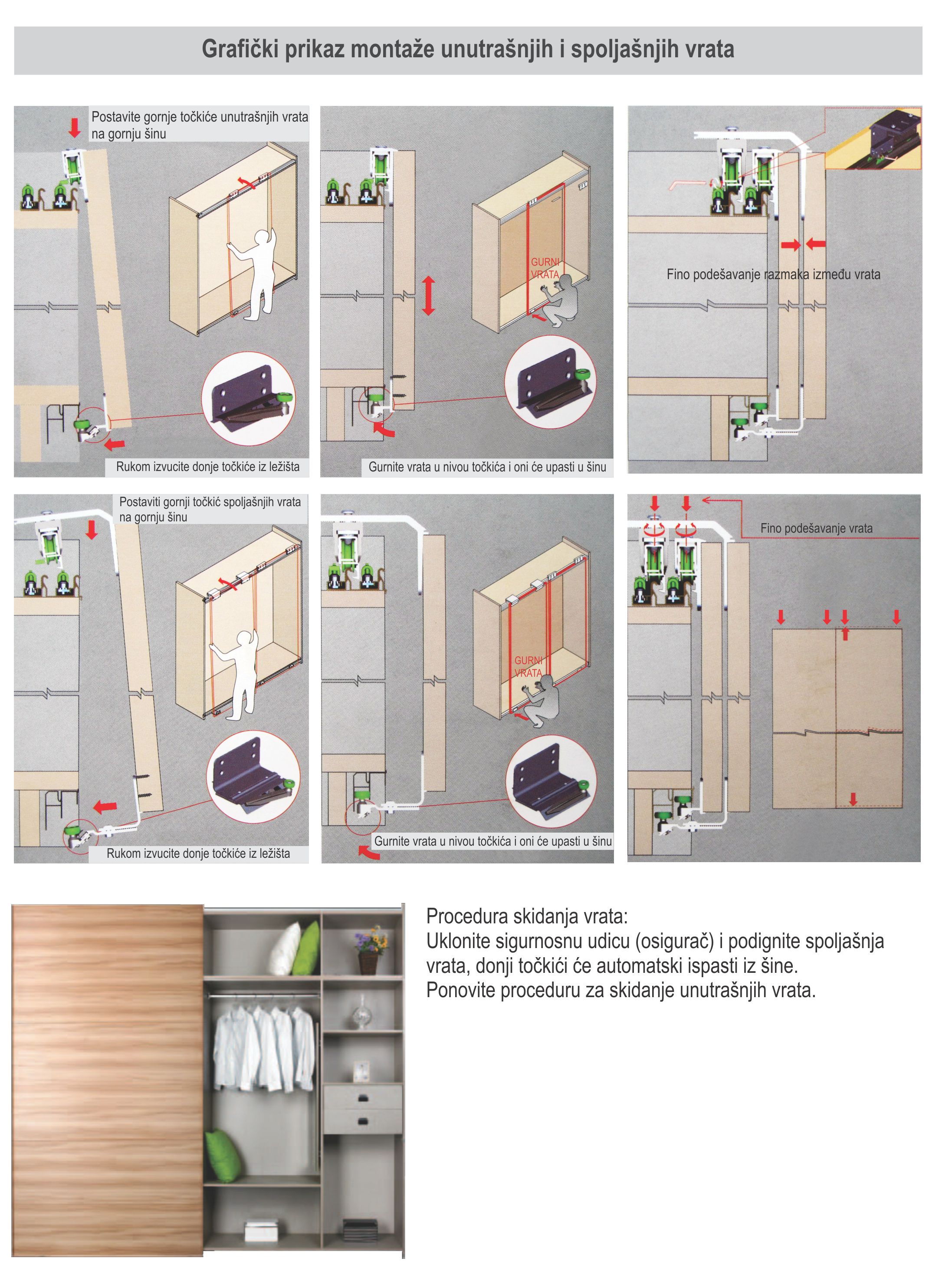 Grafički prikaz montaže unutrašnjih i spoljašnjih vrata

Postavite gornje točkiće unutrašnjih vrata na gornju šinu

Rukom izvucite donje točkiće iz ležišta

GURNI VRATA

Gurnite vrata u nivou točkića i oni će upasti u šinu

Fino podešavanje razmaka između vrata

Postaviti gornji točkić spoljašnjih vrata na gornju šinu

Rukom izvucite donje točkiće iz ležišta

GURNI VRATA

Gurnite vrata u nivou točkića i oni će upasti u šinu

Fino podešavanje vrata

Procedura skidanja vrata:
Uklonite sigurnosnu udicu (osigurač) i podignite spoljašnja vrata, donji točkići će automatski ispasti iz šine.
Ponovite proceduru za skidanje unutrašnjih vrata.