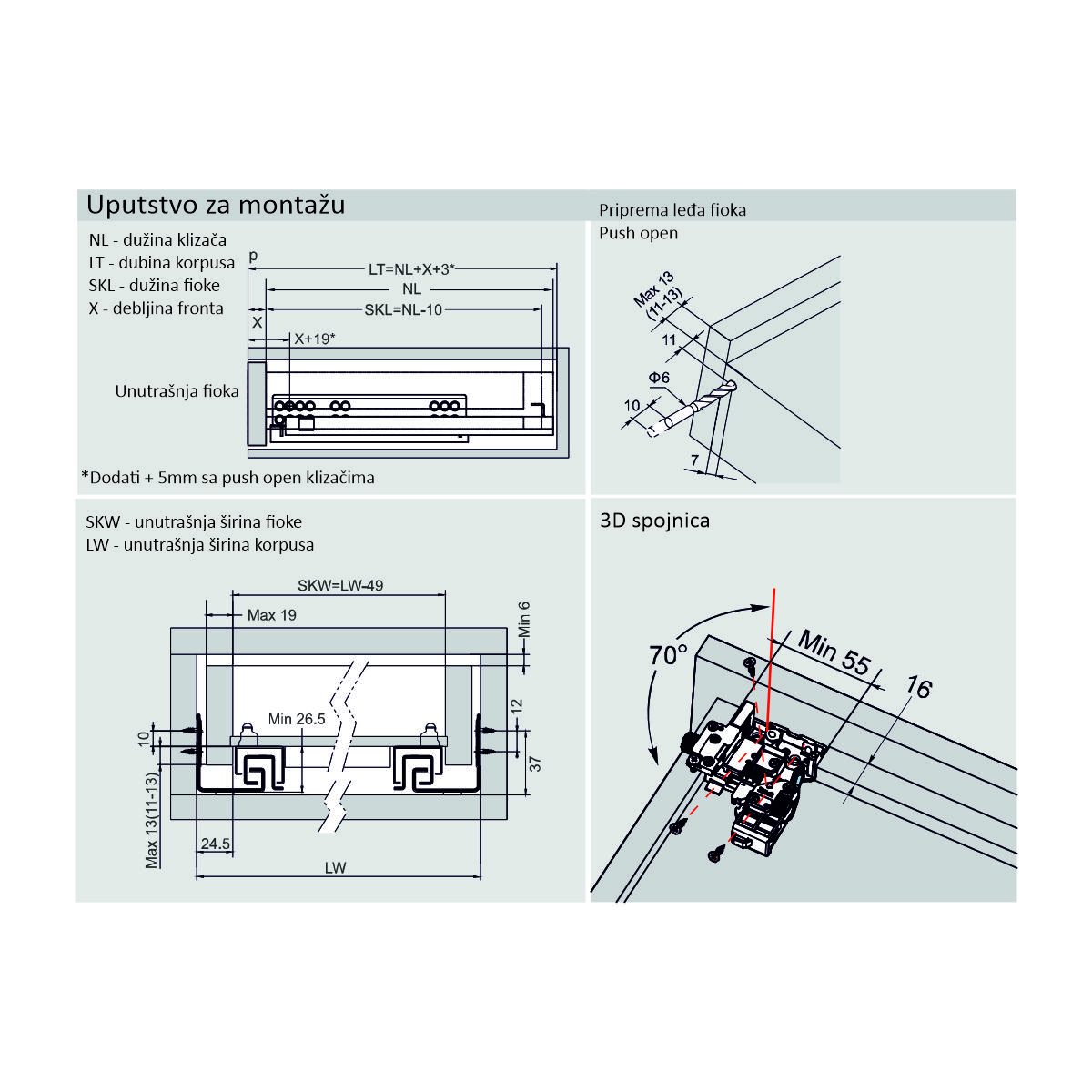 Uputstvo za montažu

NL - dužina klizača
LT - dubina korpusa
SKL - dužina fioke
X - debljina fronta

p
LT=NL+X+3*
NL
SKL=NL-10
X
X+19*

Unutrašnja fioka

*Dodati + 5mm sa push open klizačima

Priprema leđa fioka
Push open

Max 13
(11-13)
11
Φ6
10
7

SKW - unutrašnja širina fioke
LW - unutrašnja širina korpusa

SKW=LW-49
Max 19
Min 6
Min 26.5
12
10
37
Max 13(11-13)
24.5
LW

3D spojnica

70°
Min 55
16