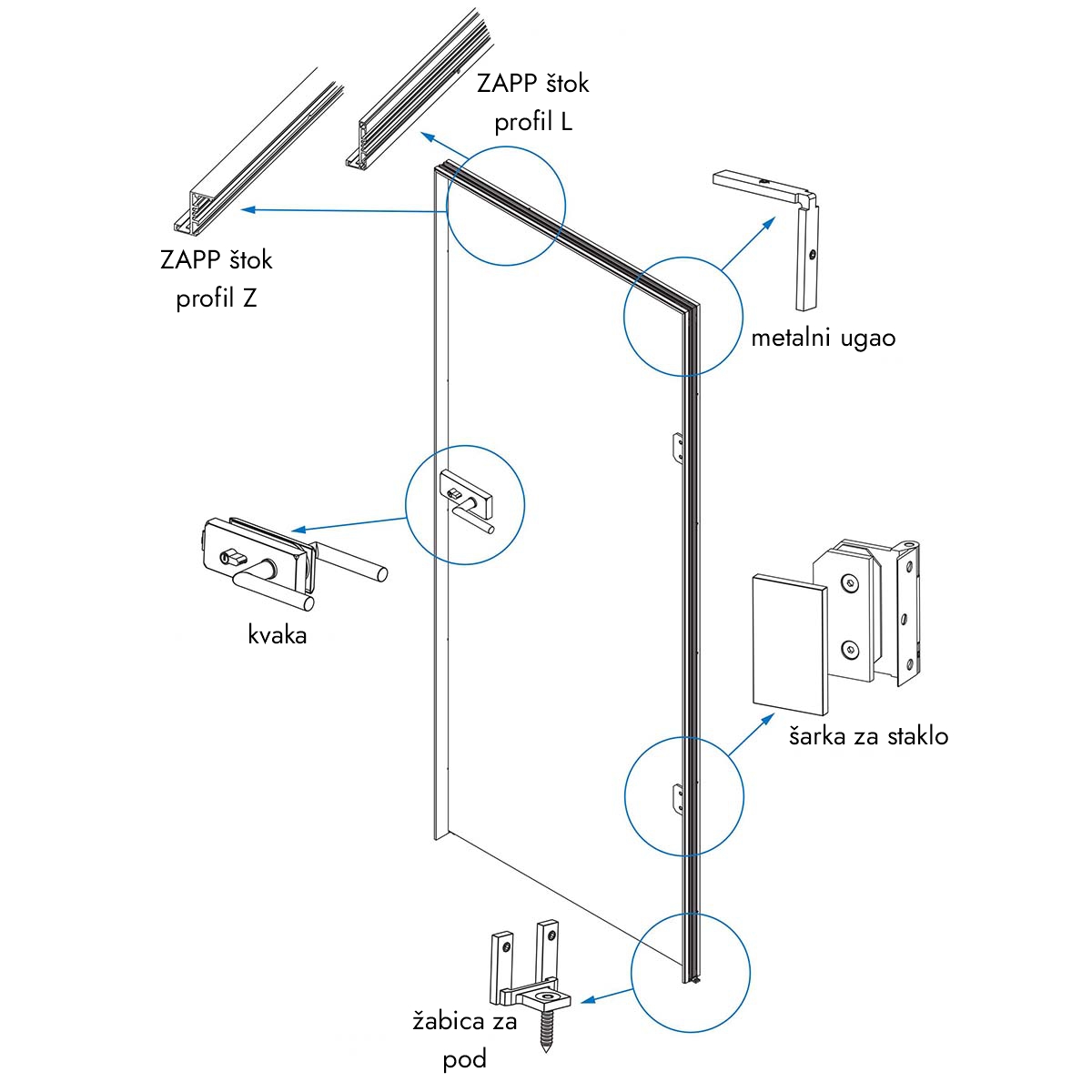 ZAPP štok
profil L

ZAPP štok
profil Z

metalni ugao

kvaka

šarka za staklo

žabica za
pod