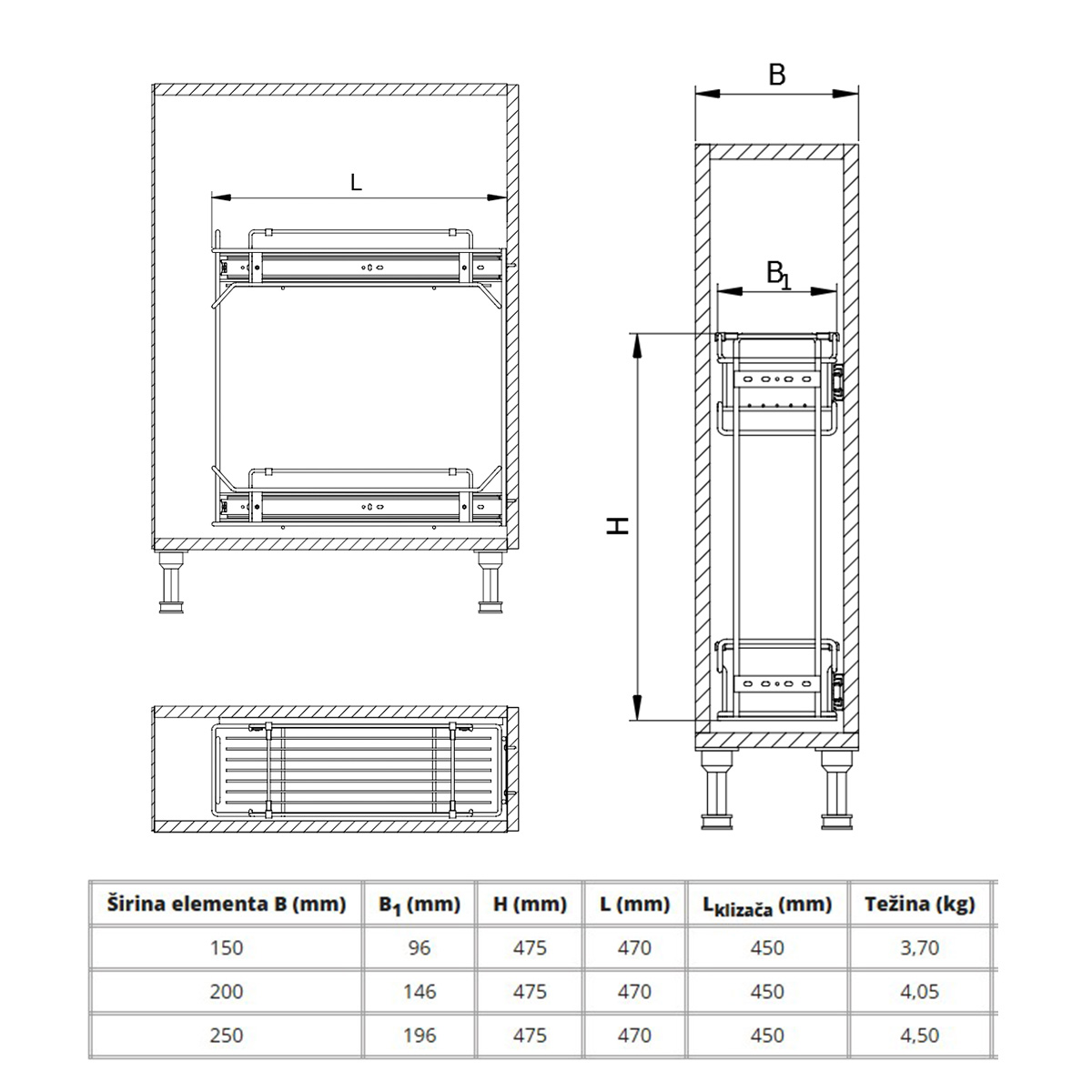 L

B

$B_1$

H

| Širina elementa B (mm) | $B_1$ (mm) | H (mm) | L (mm) | $L_{klizača}$ (mm) | Težina (kg) |
|---|---|---|---|---|---|
| 150 | 96 | 475 | 470 | 450 | 3,70 |
| 200 | 146 | 475 | 470 | 450 | 4,05 |
| 250 | 196 | 475 | 470 | 450 | 4,50 |