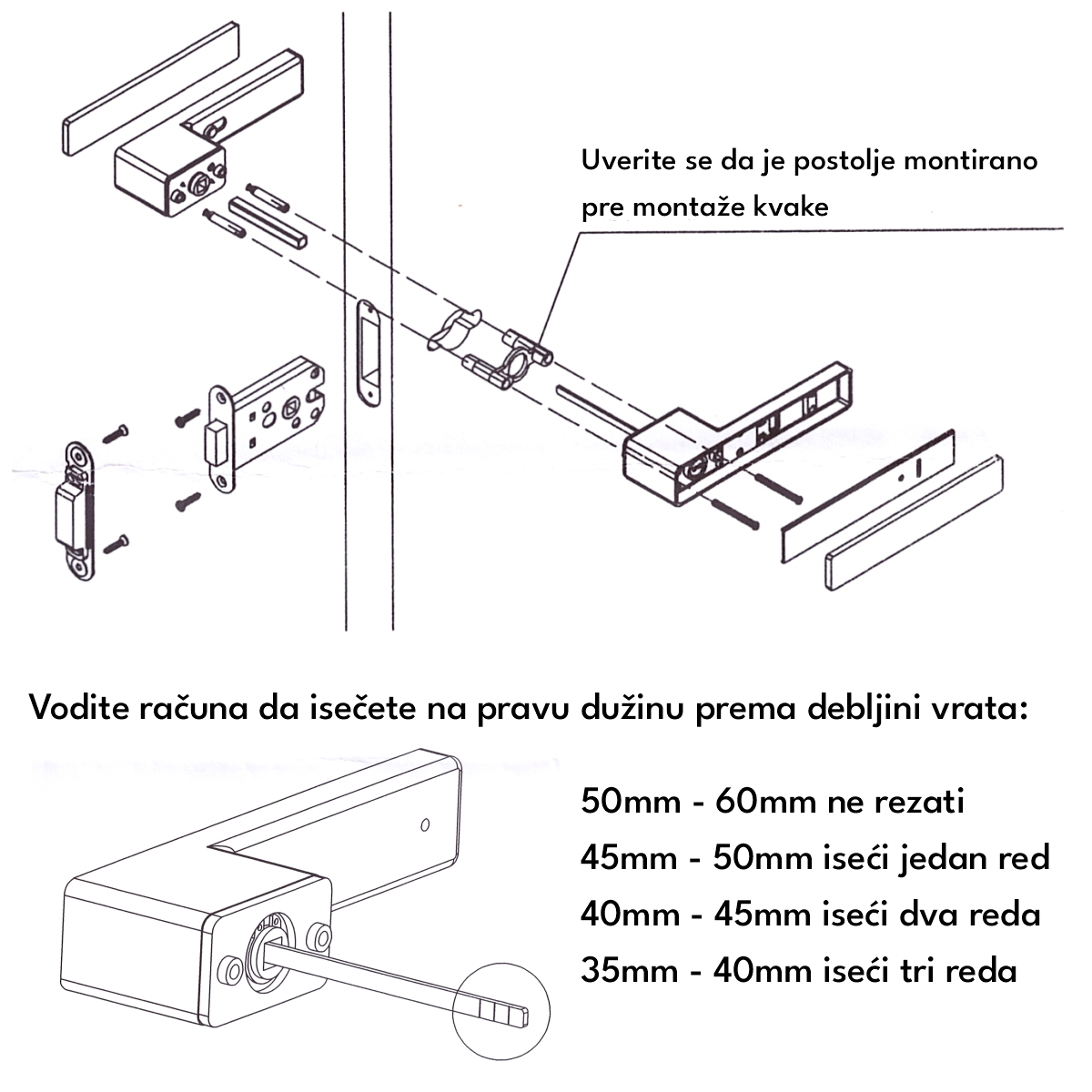 Uverite se da je postolje montirano pre montaže kvake

Vodite računa da isečete na pravu dužinu prema debljini vrata:

50mm - 60mm ne rezati
45mm - 50mm iseći jedan red
40mm - 45mm iseći dva reda
35mm - 40mm iseći tri reda