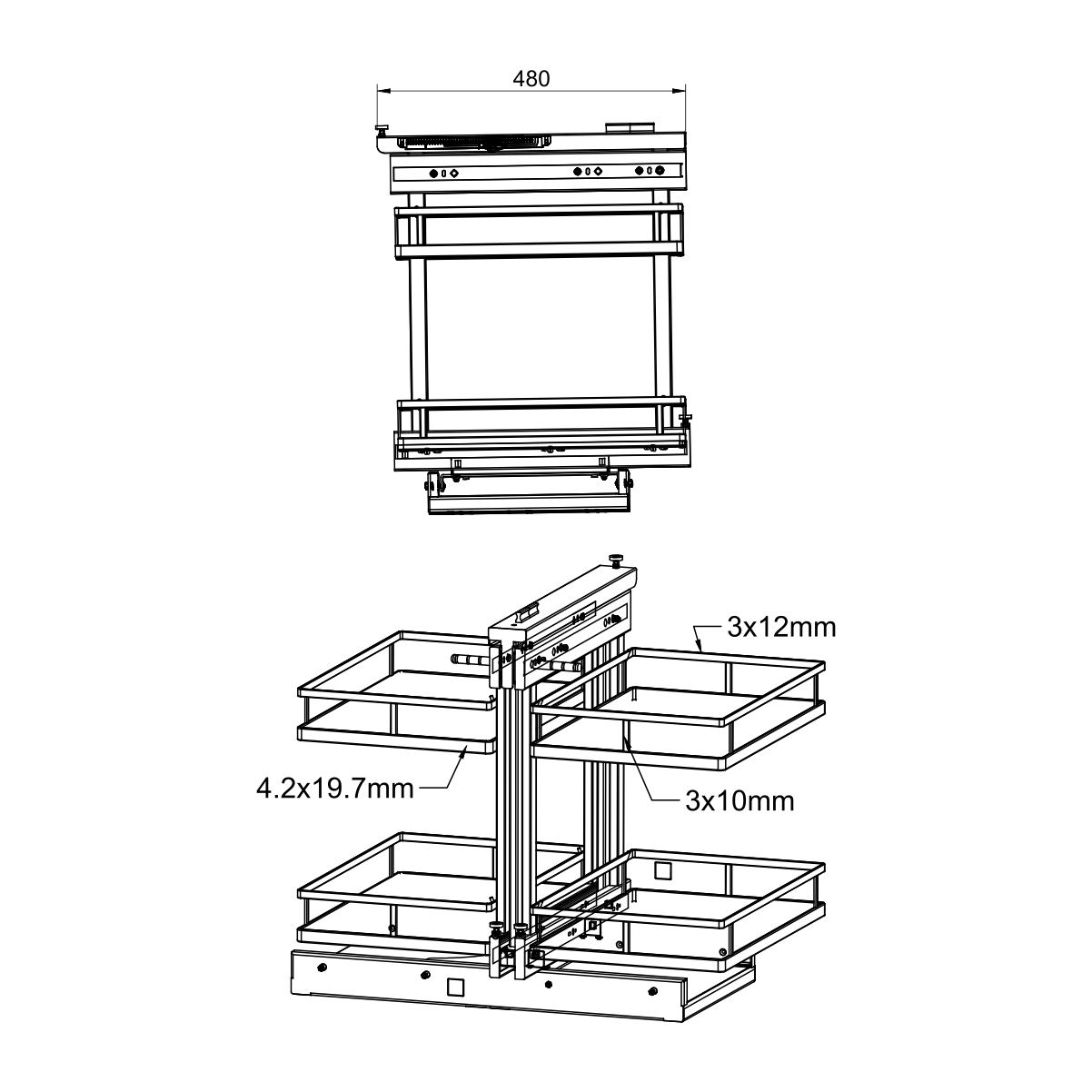 480

3x12mm

4.2x19.7mm

3x10mm