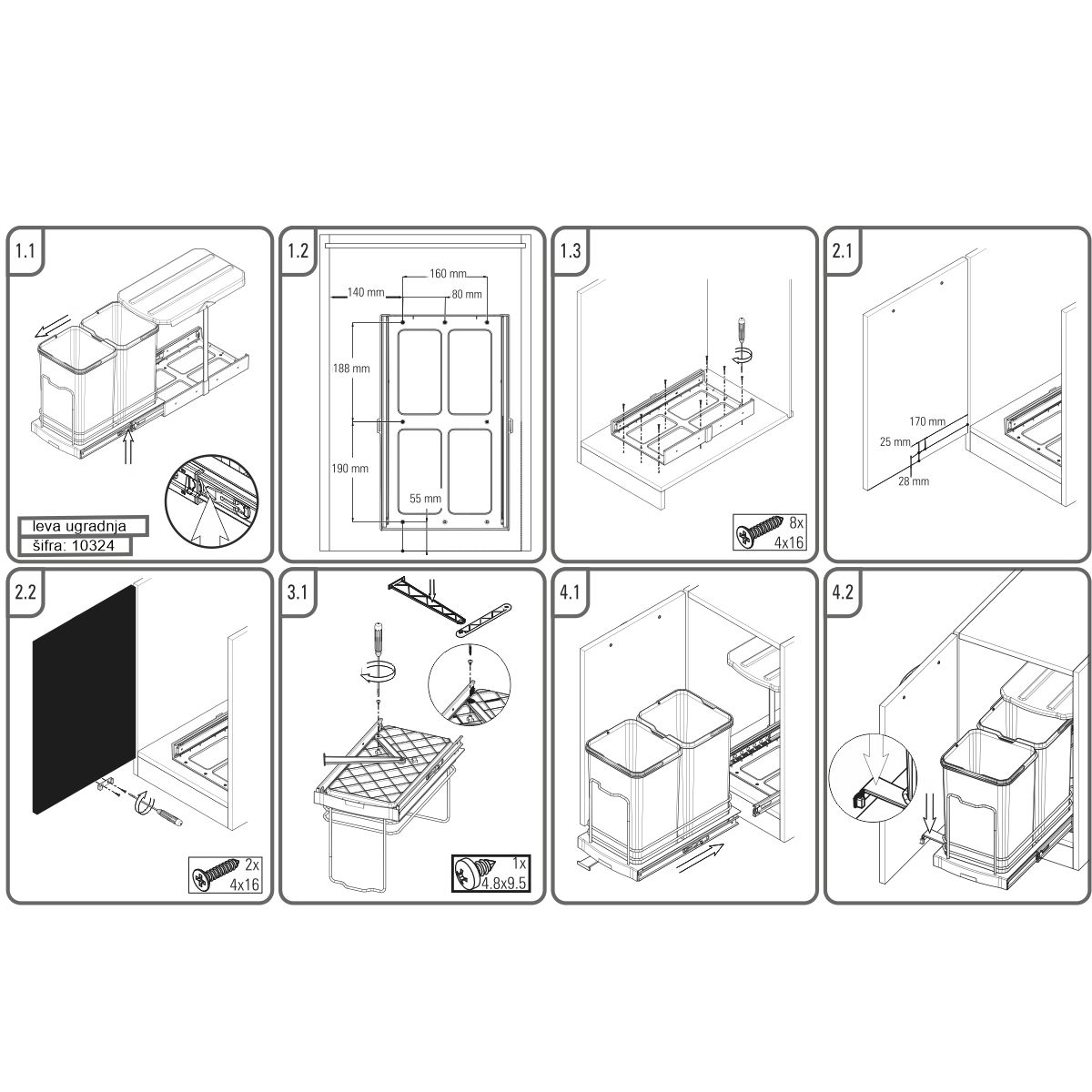 1.1

leva ugradnja
šifra: 10324

1.2

160 mm
140 mm
80 mm
188 mm
190 mm
55 mm

1.3

8x
4x16

2.1

170 mm
25 mm
28 mm

2.2

2x
4x16

3.1

1x
4.8x9.5

4.1

4.2