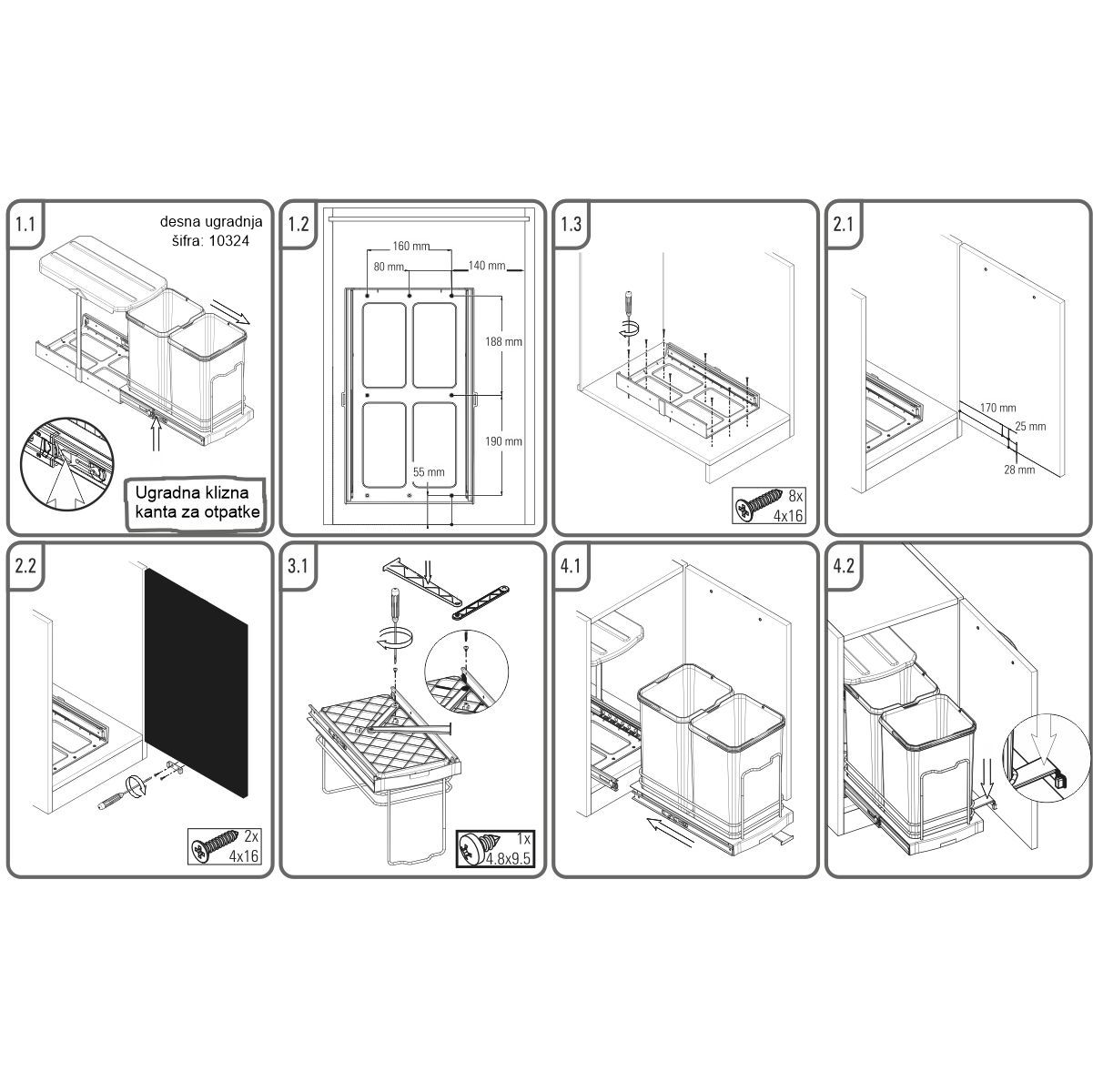 1.1

desna ugradnja
šifra: 10324

Ugradna klizna kanta za otpatke

1.2

160 mm
80 mm
140 mm
188 mm
190 mm
55 mm

1.3

8x
4x16

2.1

170 mm
25 mm
28 mm

2.2

2x
4x16

3.1

1x
4.8x9.5

4.1

4.2