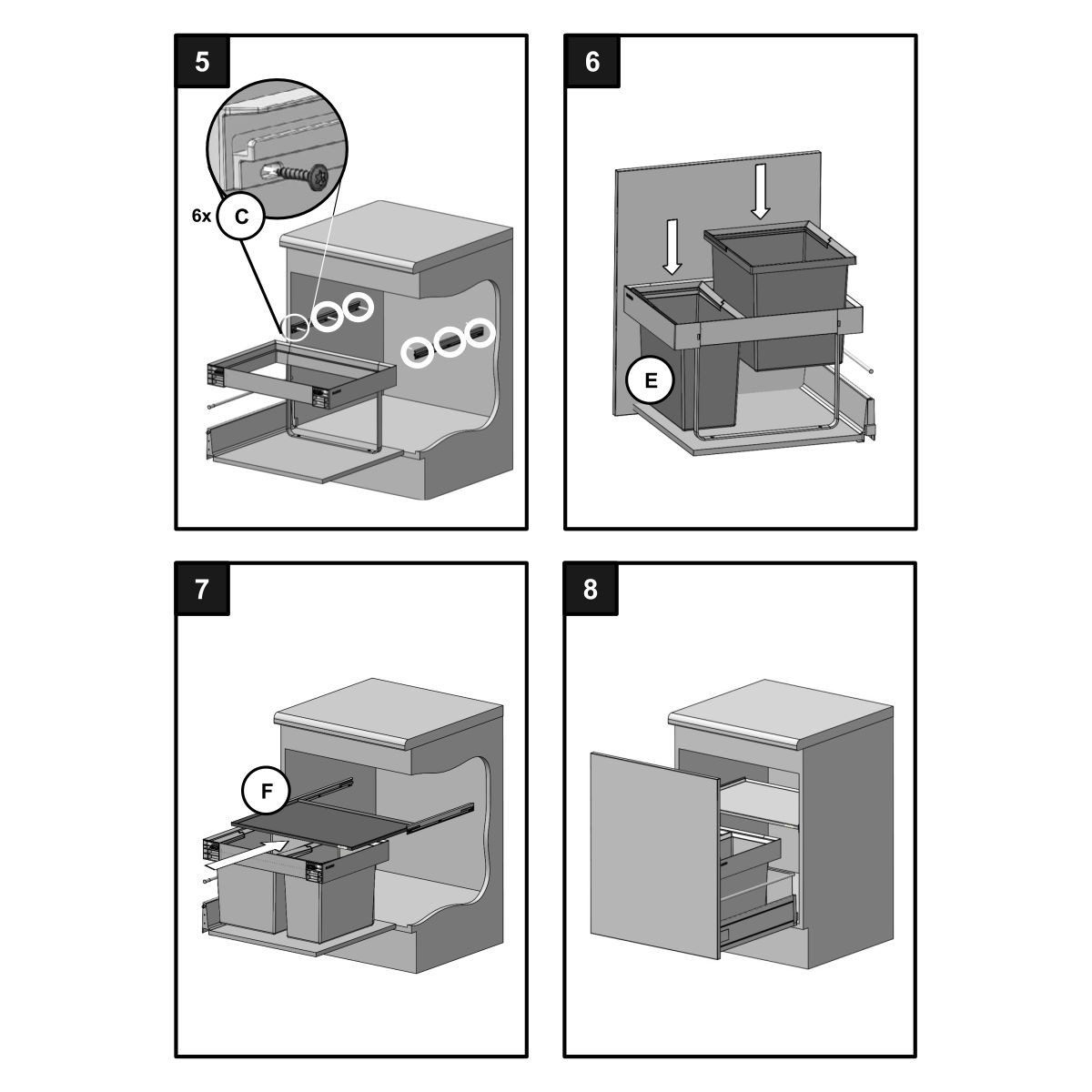 5

6x C

6

E

7

F

8