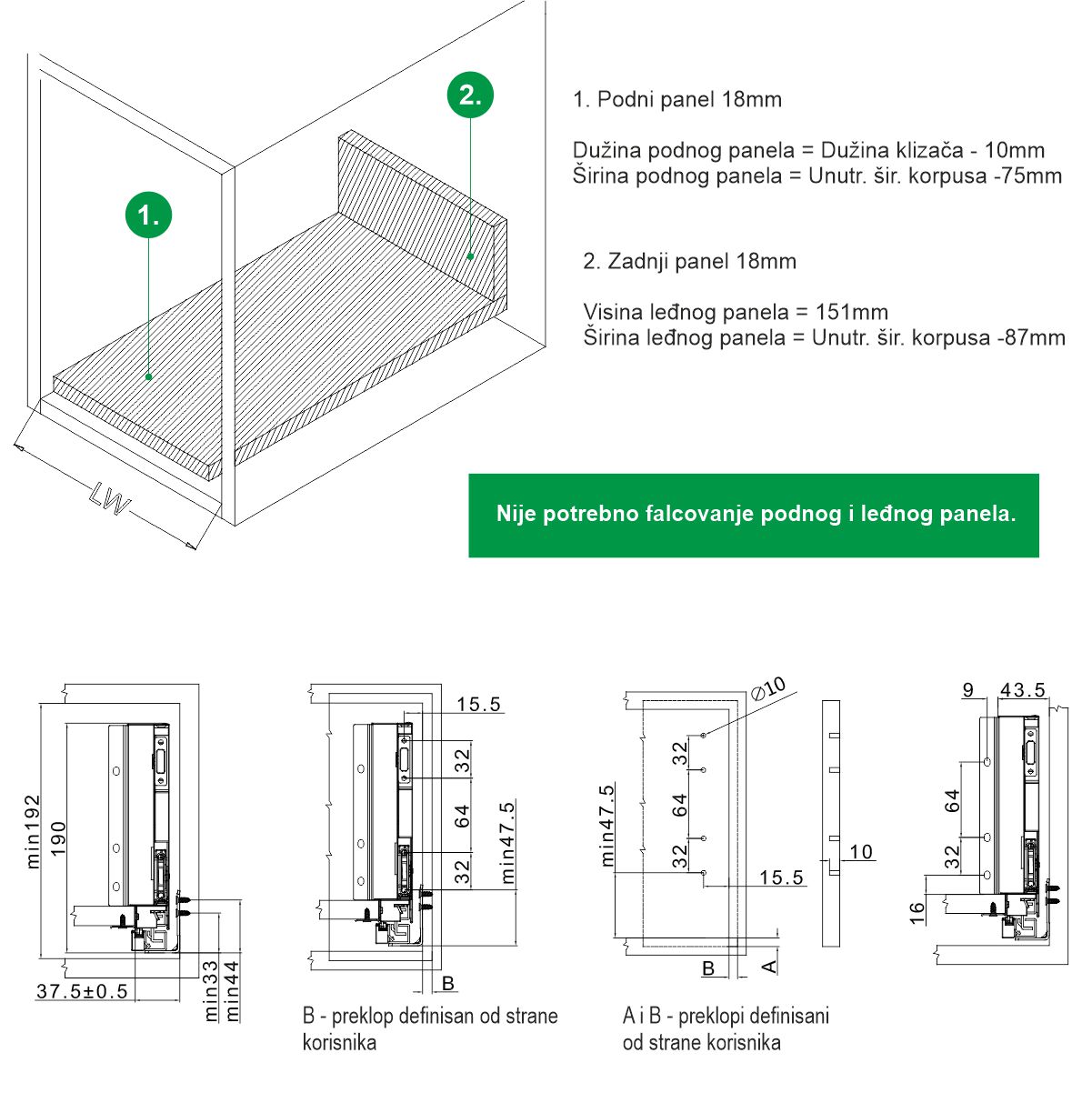 2.

1.

LW

1. Podni panel 18mm

Dužina podnog panela = Dužina klizača - 10mm
Širina podnog panela = Unutr. šir. korpusa -75mm

2. Zadnji panel 18mm

Visina leđnog panela = 151mm
Širina leđnog panela = Unutr. šir. korpusa -87mm

Nije potrebno falcovanje podnog i leđnog panela.

min192
190
37.5±0.5
min33
min44

15.5
32
64
32
min47.5
B

B - preklop definisan od strane korisnika

$\varnothing 10$
32
64
32
min47.5
15.5
B
A
10

A i B - preklopi definisani od strane korisnika

9
43.5
64
32
16