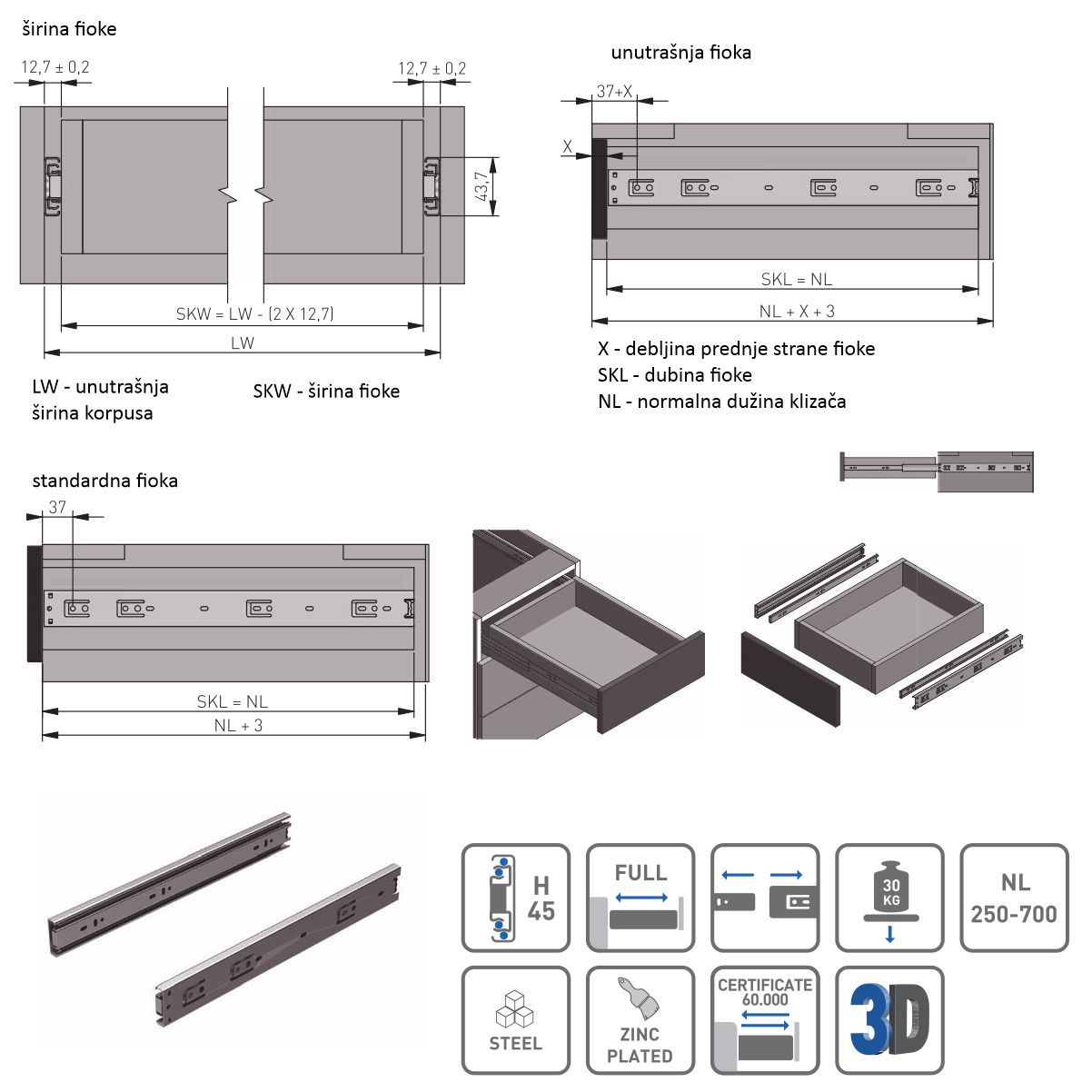 širina fioke

12,7 ± 0,2

12,7 ± 0,2

43,7

SKW = LW - (2 X 12,7)

LW

LW - unutrašnja širina korpusa

SKW - širina fioke

unutrašnja fioka

37+X

X

SKL = NL

NL + X + 3

X - debljina prednje strane fioke
SKL - dubina fioke
NL - normalna dužina klizača

standardna fioka

37

SKL = NL

NL + 3

H 45

FULL

30 KG

NL 250-700

STEEL

ZINC PLATED

CERTIFICATE 60.000

3D