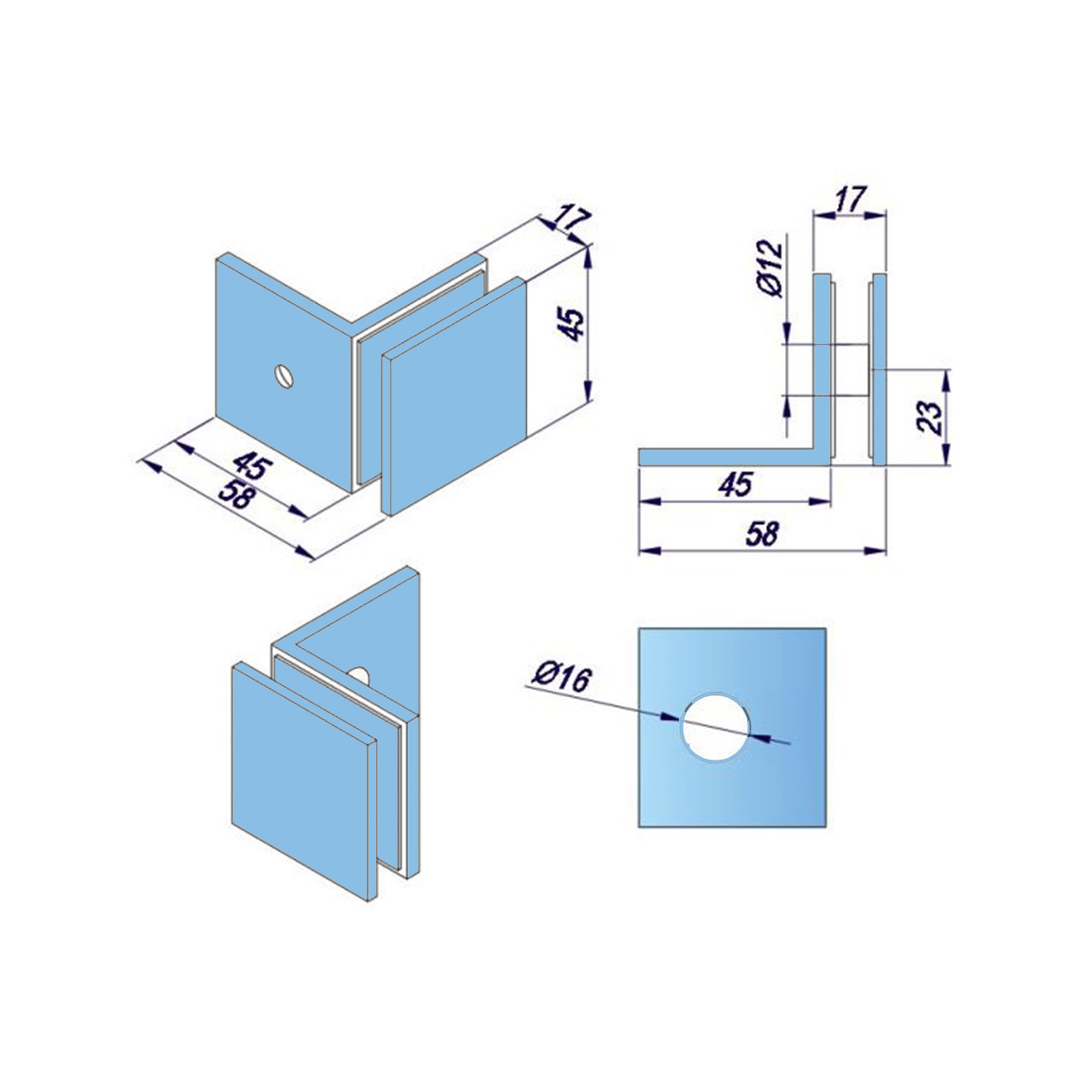 17
45
45
58
17
Ø12
23
45
58
Ø16