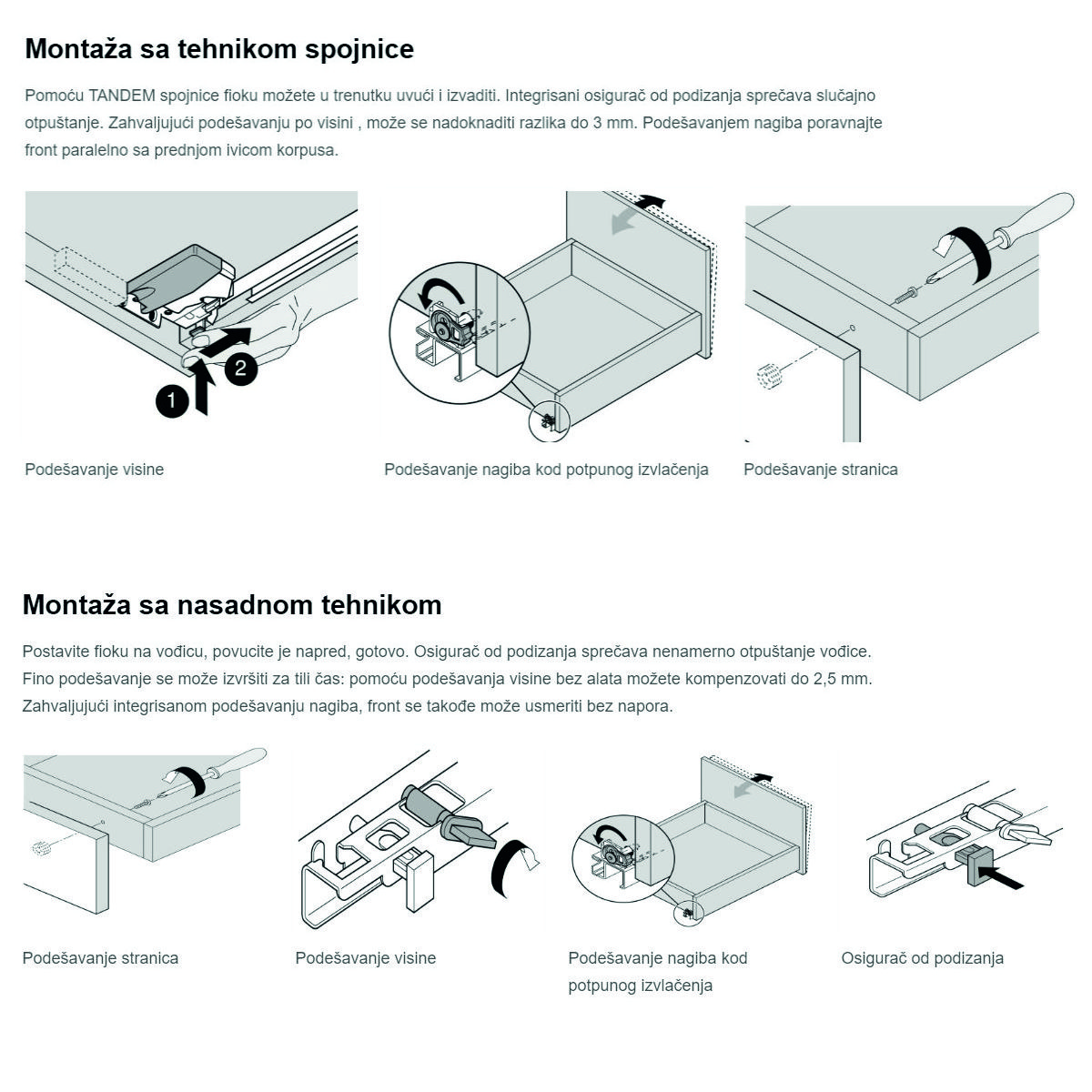 Montaža sa tehnikom spojnice

Pomoću TANDEM spojnice fioku možete u trenutku uvući i izvaditi. Integrisani osigurač od podizanja sprečava slučajno otpuštanje. Zahvaljujući podešavanju po visini , može se nadoknaditi razlika do 3 mm. Podešavanjem nagiba poravnajte front paralelno sa prednjom ivicom korpusa.

1
2

Podešavanje visine

Podešavanje nagiba kod potpunog izvlačenja

Podešavanje stranica

Montaža sa nasadnom tehnikom

Postavite fioku na vođicu, povucite je napred, gotovo. Osigurač od podizanja sprečava nenamerno otpuštanje vođice. Fino podešavanje se može izvršiti za tili čas: pomoću podešavanja visine bez alata možete kompenzovati do 2,5 mm. Zahvaljujući integrisanom podešavanju nagiba, front se takođe može usmeriti bez napora.

Podešavanje stranica

Podešavanje visine

Podešavanje nagiba kod potpunog izvlačenja

Osigurač od podizanja