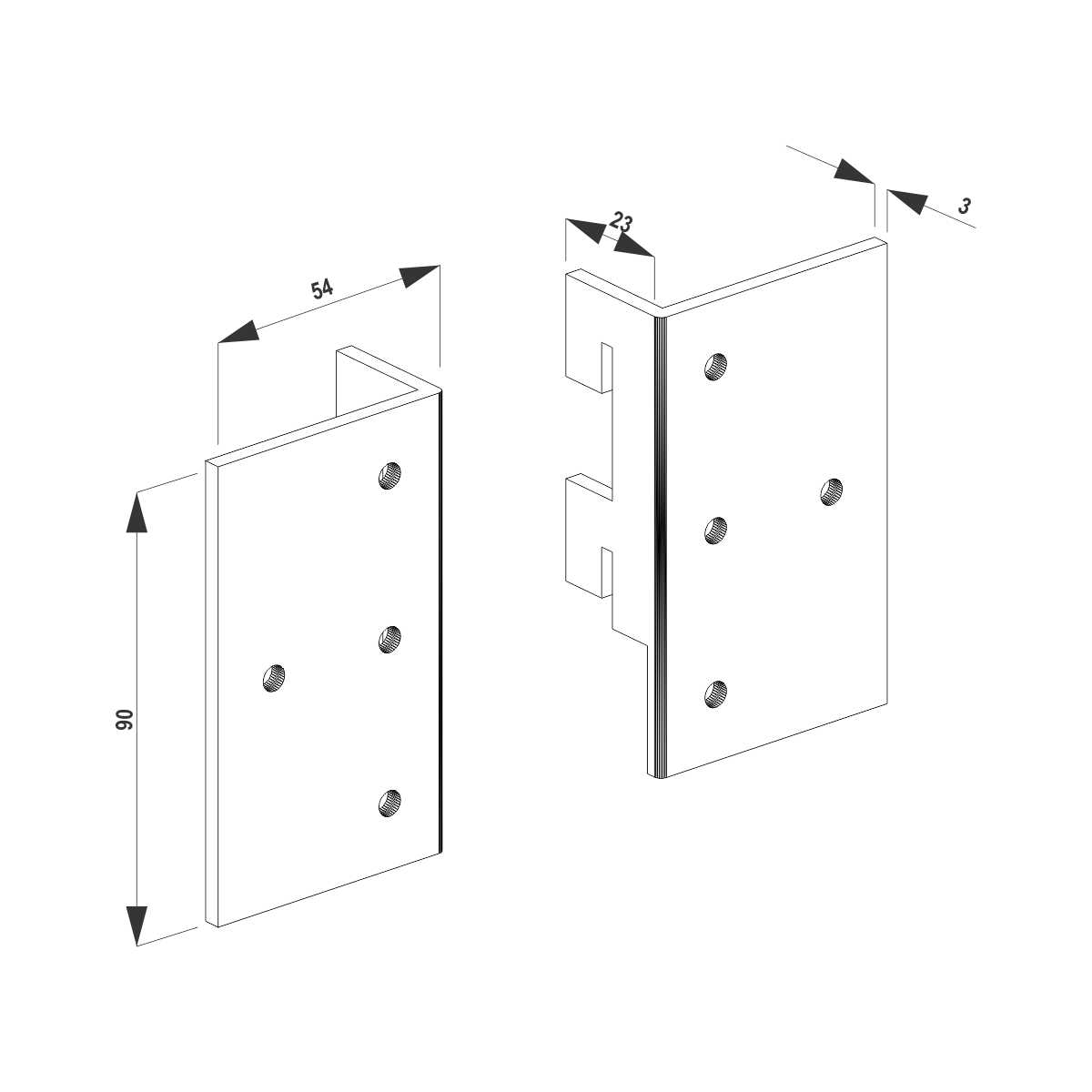 54

90

23

3