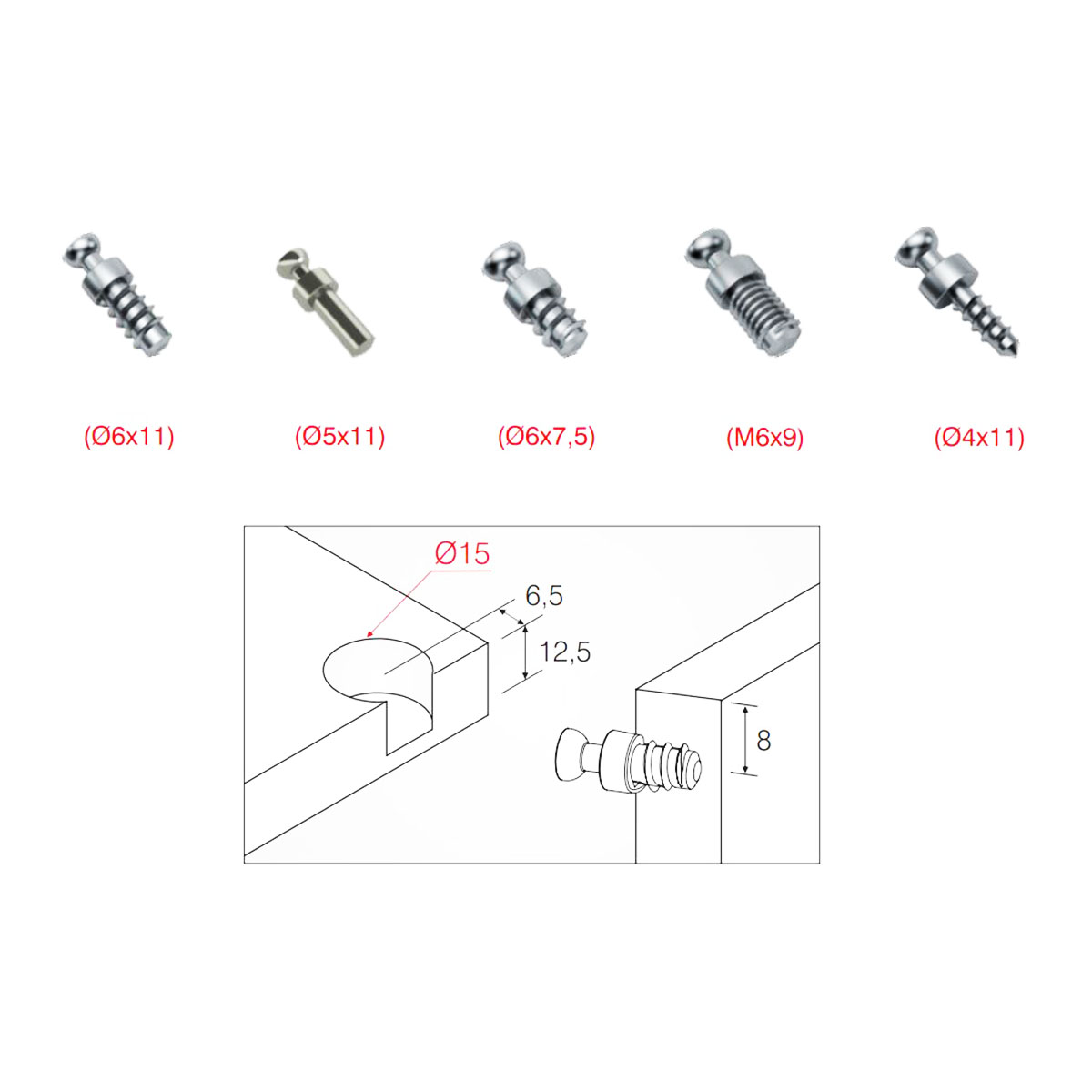 (Ø6x11)
(Ø5x11)
(Ø6x7,5)
(M6x9)
(Ø4x11)

Ø15
6,5
12,5
8